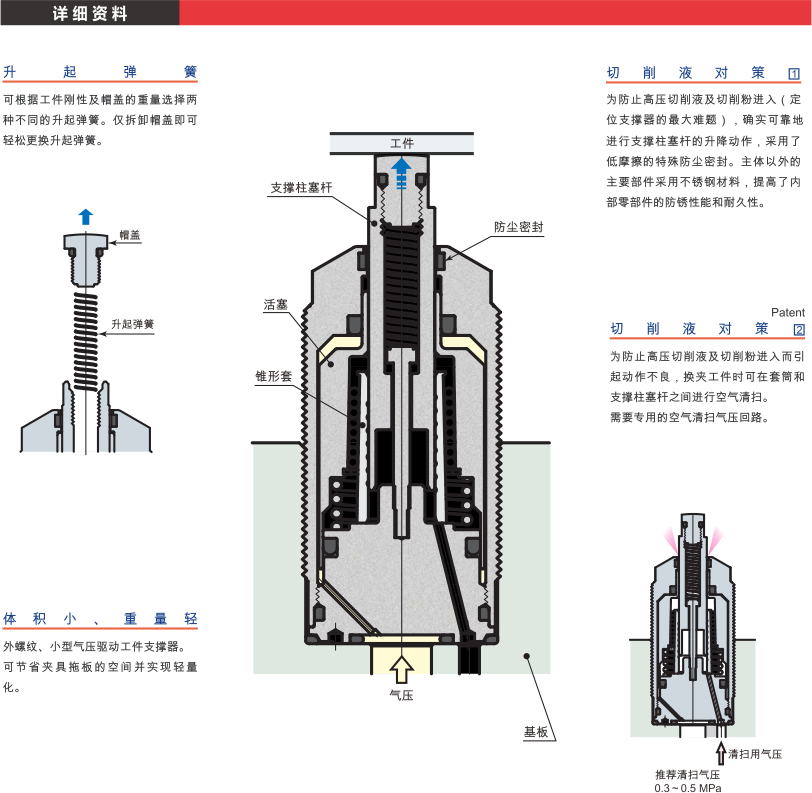 详细资料

升起弹簧

可根据工件刚性及帽盖的重量选择两种不同的升起弹簧。仅拆卸帽盖即可轻松更换升起弹簧。

帽盖

升起弹簧

体积小、重量轻

外螺纹、小型气压驱动工件支撑器。可节省夹具拖板的空间并实现轻量化。

工件

支撑柱塞杆

防尘密封

活塞

锥形套

气压

基板

切削液对策 1

为防止高压切削液及切削粉进入（定位支撑器的最大难题），确实可靠地进行支撑柱塞杆的升降动作，采用了低摩擦的特殊防尘密封。主体以外的主要部件采用不锈钢材料，提高了内部零部件的防锈性能和耐久性。

Patent

切削液对策 2

为防止高压切削液及切削粉进入而引起动作不良，换夹工件时可在套筒和支撑柱塞杆之间进行空气清扫。
需要专用的空气清扫气压回路。

清扫用气压

推荐清扫气压
0.3 ~ 0.5 MPa