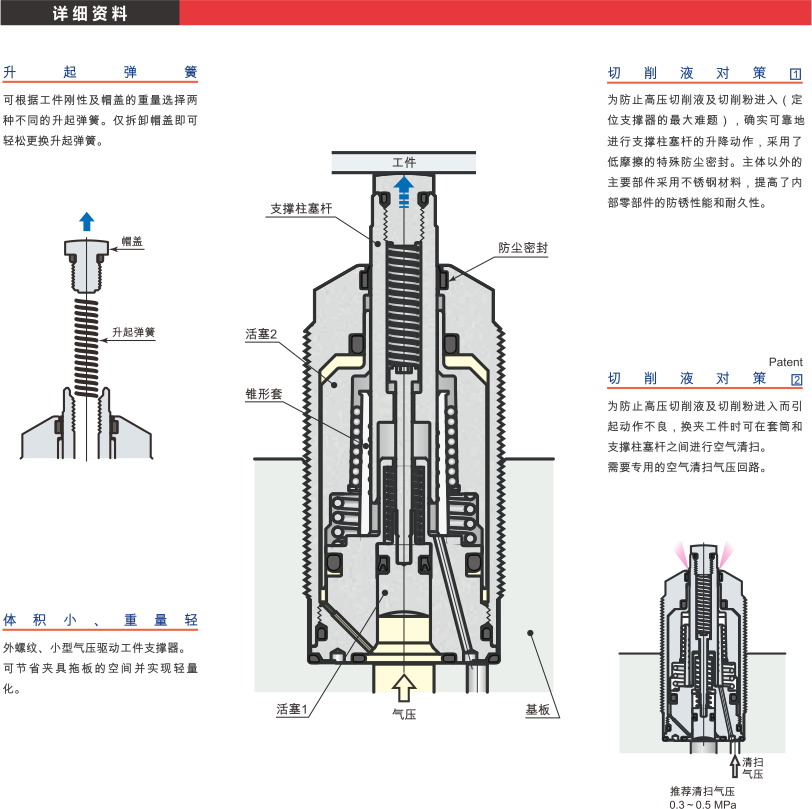 详细资料

升起弹簧
可根据工件刚性及帽盖的重量选择两种不同的升起弹簧。仅拆卸帽盖即可轻松更换升起弹簧。

帽盖
升起弹簧

体积小、重量轻
外螺纹、小型气压驱动工件支撑器。可节省夹具拖板的空间并实现轻量化。

工件
支撑柱塞杆
防尘密封
活塞2
锥形套
活塞1
气压
基板

切削液对策 1
为防止高压切削液及切削粉进入（定位支撑器的最大难题），确实可靠地进行支撑柱塞杆的升降动作，采用了低摩擦的特殊防尘密封。主体以外的主要部件采用不锈钢材料，提高了内部零部件的防锈性能和耐久性。

Patent
切削液对策 2
为防止高压切削液及切削粉进入而引起动作不良，换夹工件时可在套筒和支撑柱塞杆之间进行空气清扫。
需要专用的空气清扫气压回路。

清扫气压
推荐清扫气压
0.3～0.5 MPa